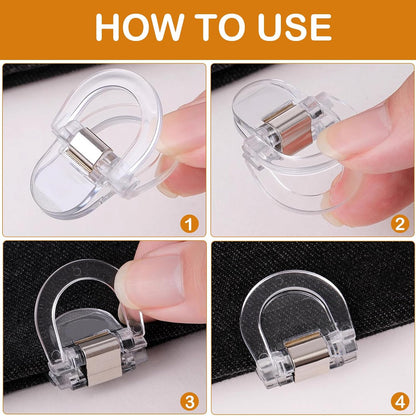 HOW TO USE

1

2

3

4