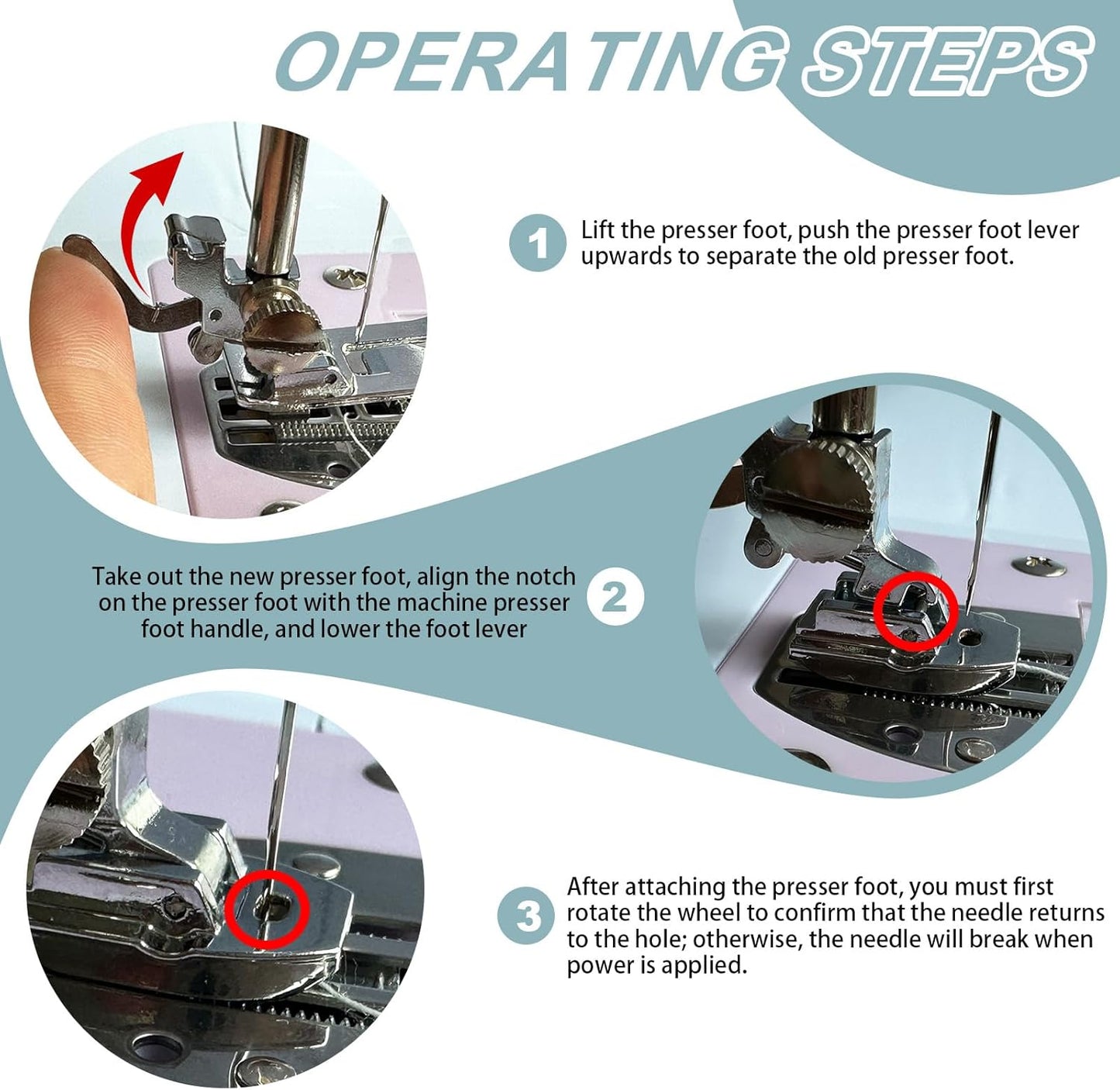 OPERATING STEPS

1 Lift the presser foot, push the presser foot lever upwards to separate the old presser foot.

Take out the new presser foot, align the notch on the presser foot with the machine presser foot handle, and lower the foot lever 2

3 After attaching the presser foot, you must first rotate the wheel to confirm that the needle returns to the hole; otherwise, the needle will break when power is applied.